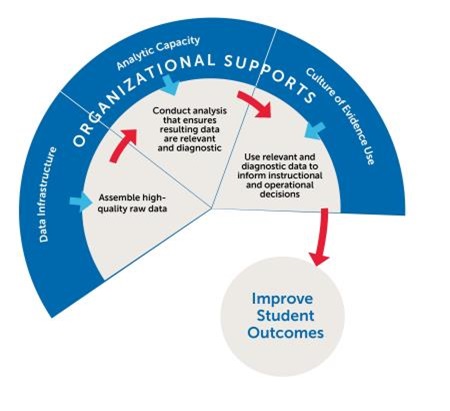 ORGANIZATIONAL SUPPORTS

Data Infrastructure

Analytic Capacity

Culture of Evidence Use

Assemble high-quality raw data

Conduct analysis that ensures resulting data are relevant and diagnostic

Use relevant and diagnostic data to inform instructional and operational decisions

Improve Student Outcomes